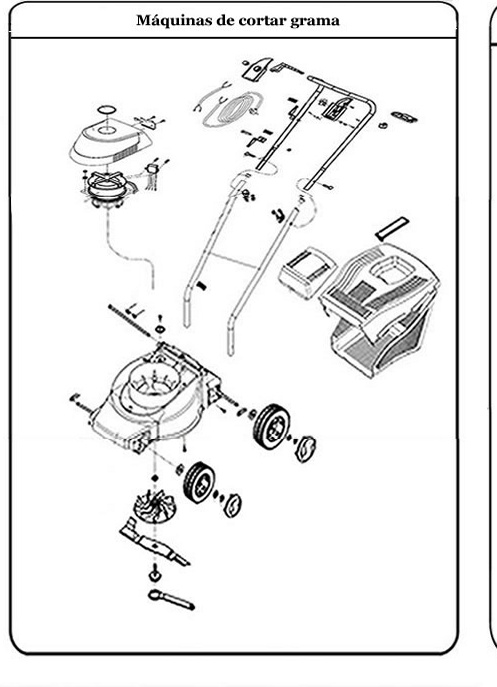 Máquinas de cortar grama